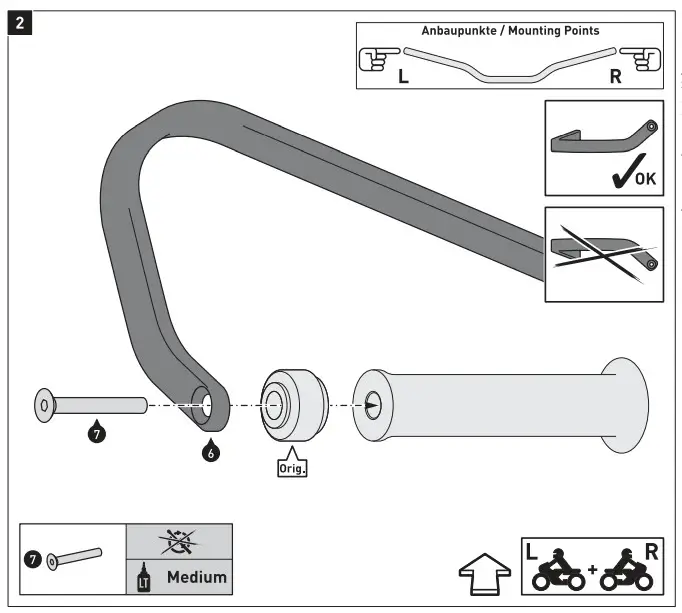 2

Anbaupunkte / Mounting Points

L

R

OK

7

6

Orig.

7

LT

Medium

L

+

R