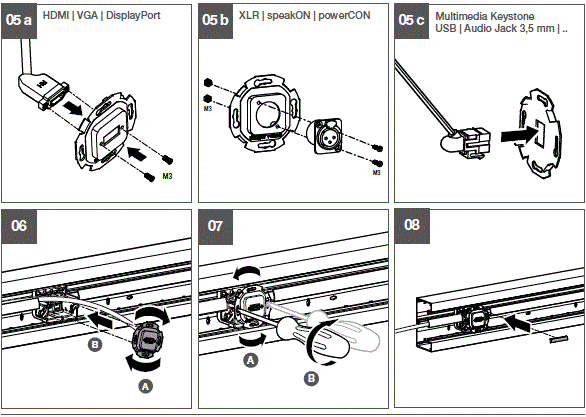 05 a HDMI | VGA | DisplayPort

M3

05 b XLR | speakON | powerCON

M3

M3

05 c Multimedia Keystone USB | Audio Jack 3,5 mm | ..

06

B

A

07

A

B

08