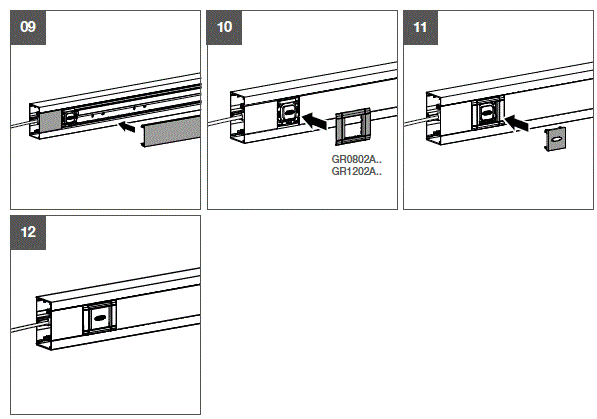 09

10

GR0802A..
GR1202A..

11

12