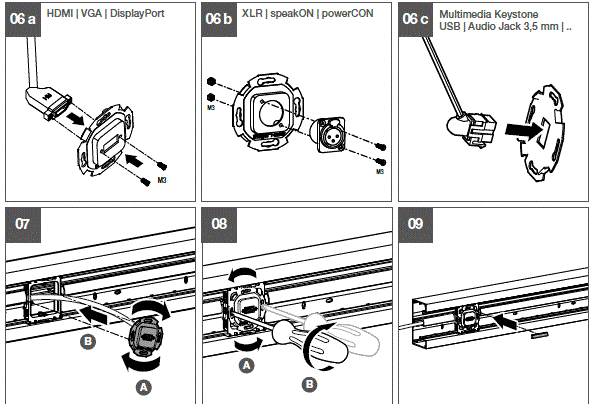 06 a HDMI | VGA | DisplayPort

M3

06 b XLR | speakON | powerCON

M3

M3

06 c Multimedia Keystone
USB | Audio Jack 3,5 mm | ..

07

B

A

08

A

B

09