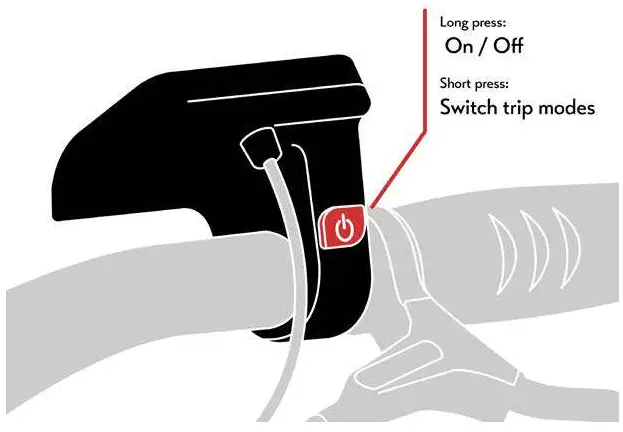 Long press:
On / Off

Short press:
Switch trip modes