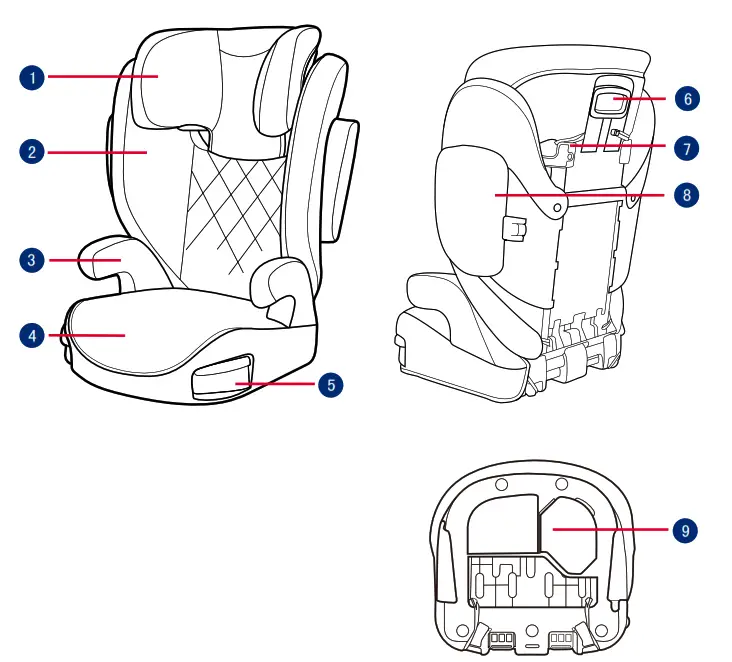 1
2
3
4
5
6
7
8
9