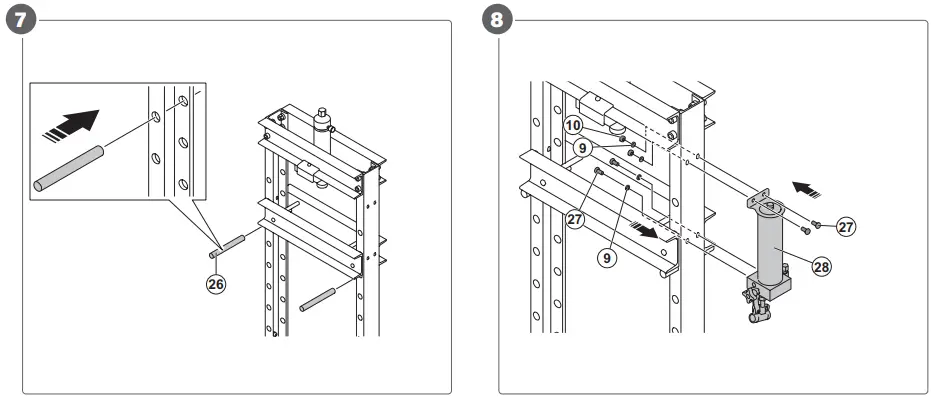 7

26

8

10

9

27

9

27

28