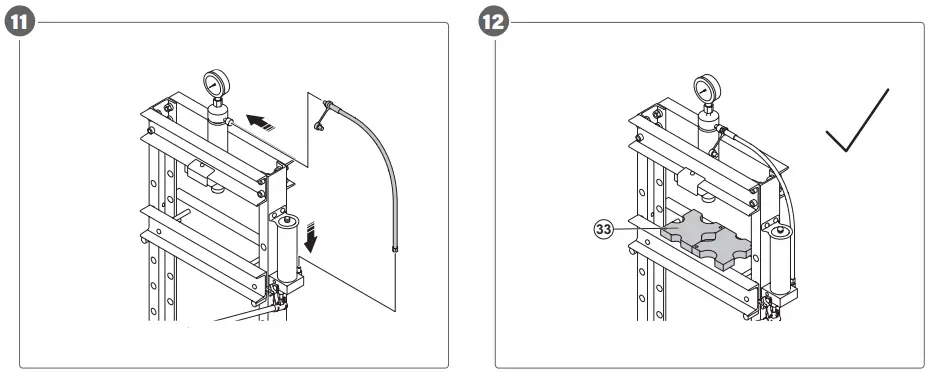 11

12

33