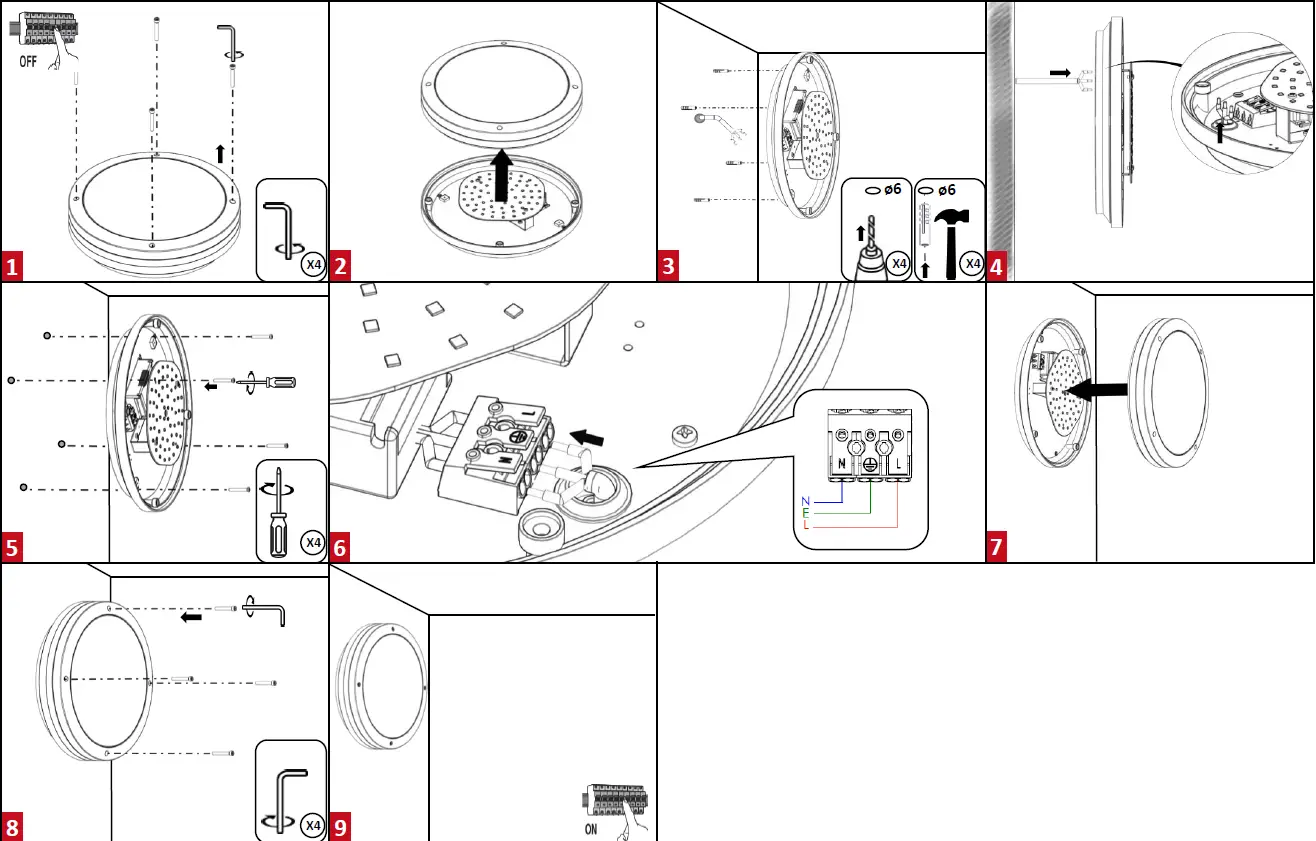 OFF
X4
1
2
ø6
X4
ø6
X4
3
4
X4
5
N
L
N
E
L
6
7
X4
8
ON
9