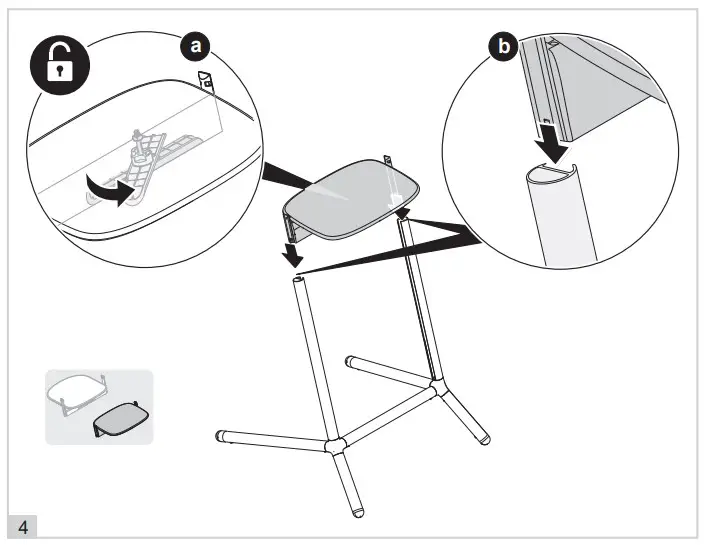 a

b

4