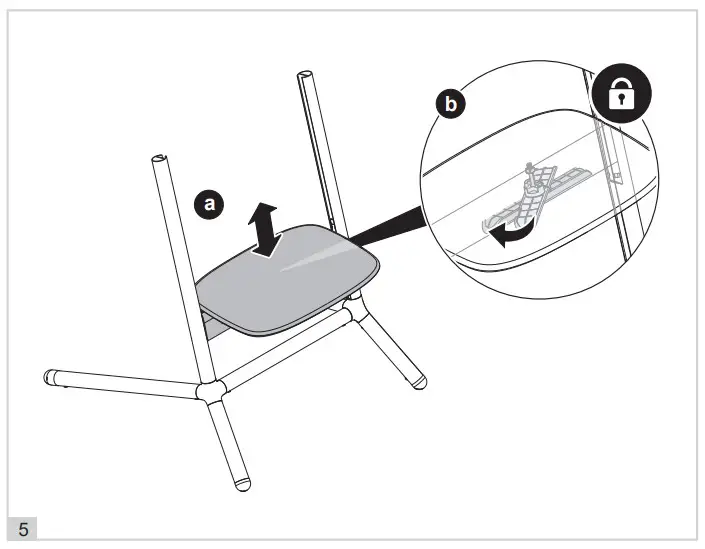 a

b

5