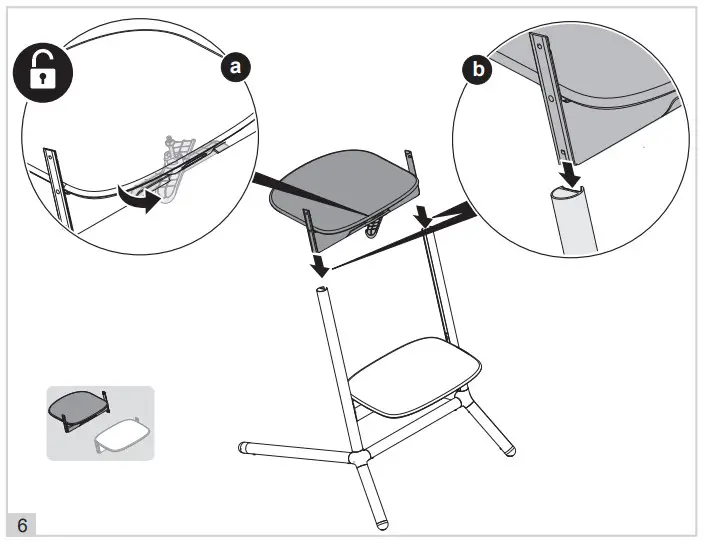 a

b

6