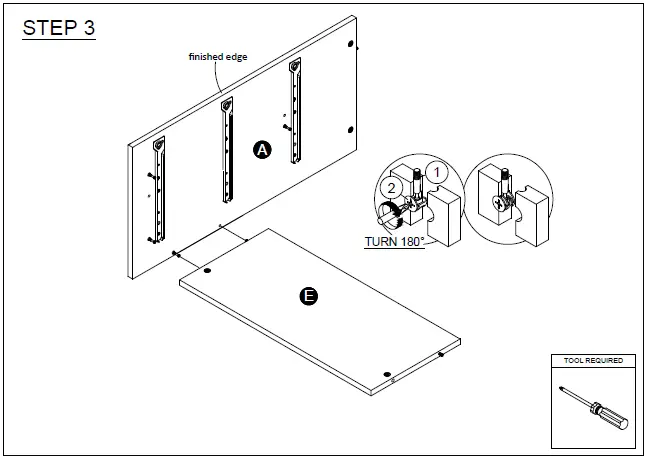 STEP 3

finished edge

A

1

2

TURN 180°

E

TOOL REQUIRED