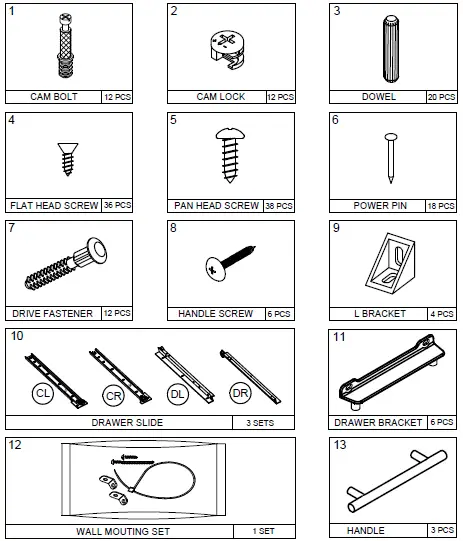 1
CAM BOLT 12 PCS

2
CAM LOCK 12 PCS

3
DOWEL 20 PCS

4
FLAT HEAD SCREW 36 PCS

5
PAN HEAD SCREW 38 PCS

6
POWER PIN 18 PCS

7
DRIVE FASTENER 12 PCS

8
HANDLE SCREW 6 PCS

9
L BRACKET 4 PCS

10
CL CR DL DR
DRAWER SLIDE 3 SETS

11
DRAWER BRACKET 6 PCS

12
WALL MOUTING SET 1 SET

13
HANDLE 3 PCS