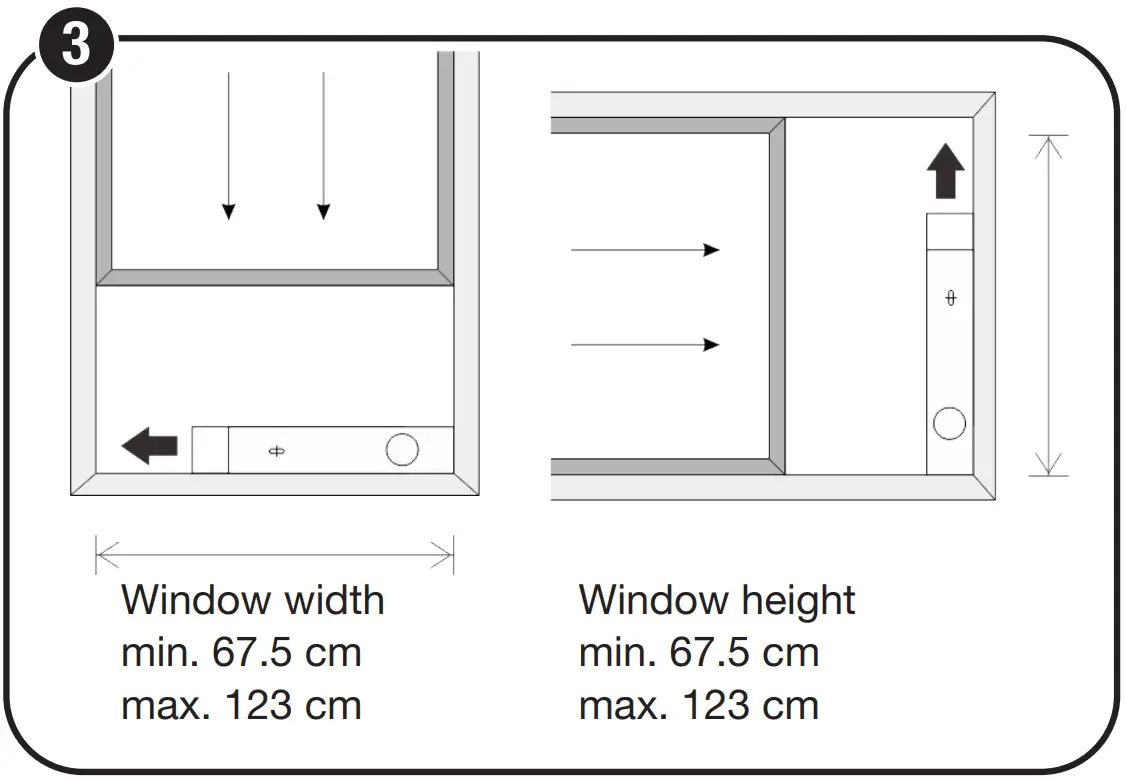 3

Window width
min. 67.5 cm
max. 123 cm

Window height
min. 67.5 cm
max. 123 cm