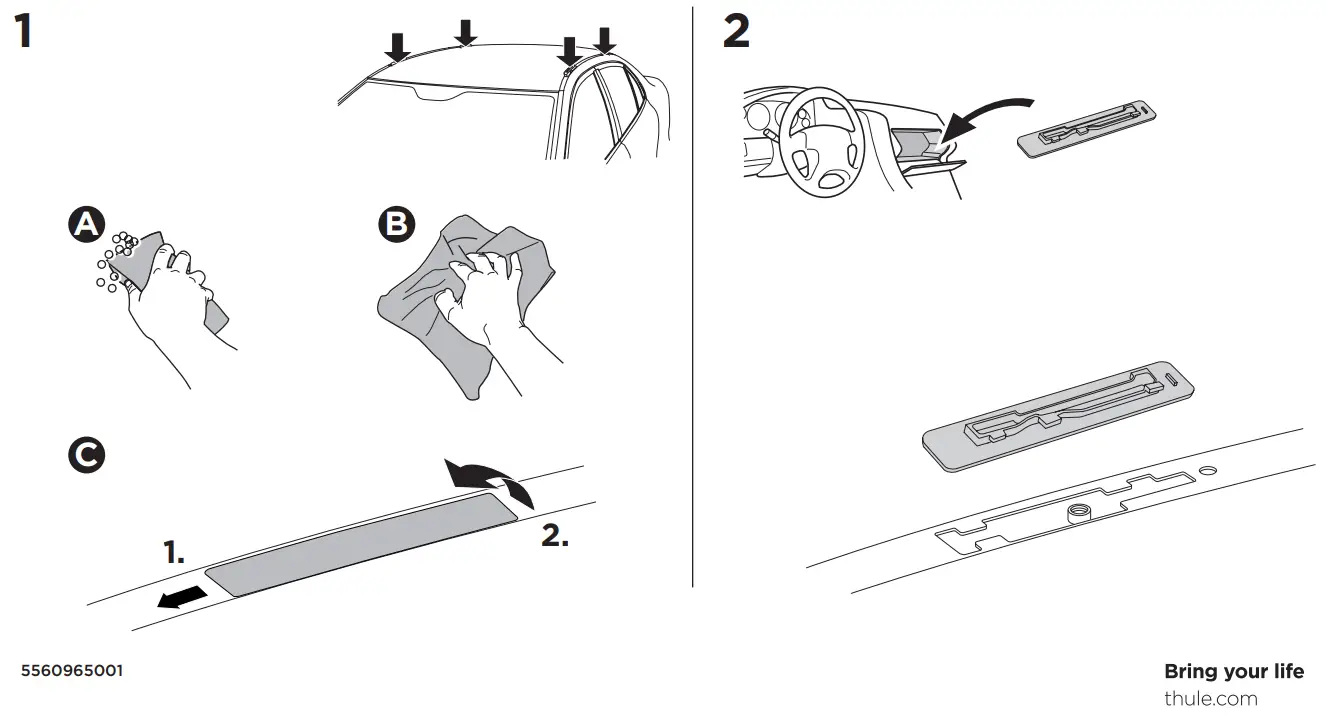 1

A

B

C

1.

2.

2

5560965001

Bring your life
thule.com