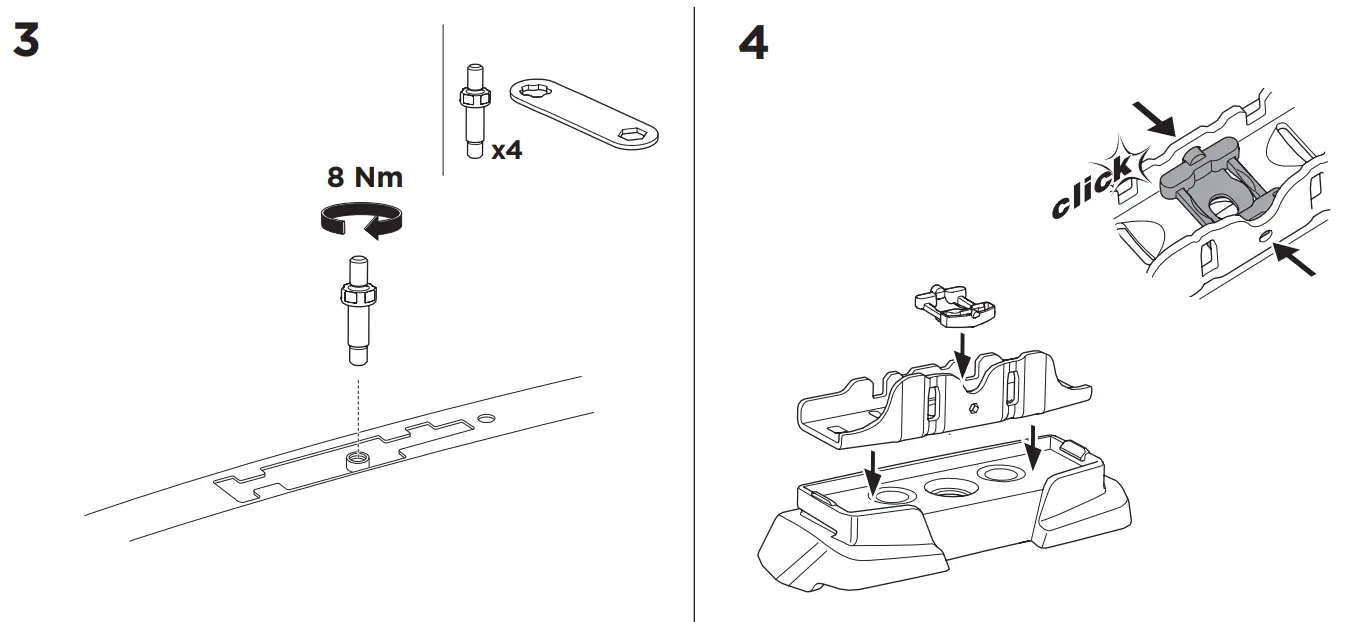 3

x4

8 Nm

4

click