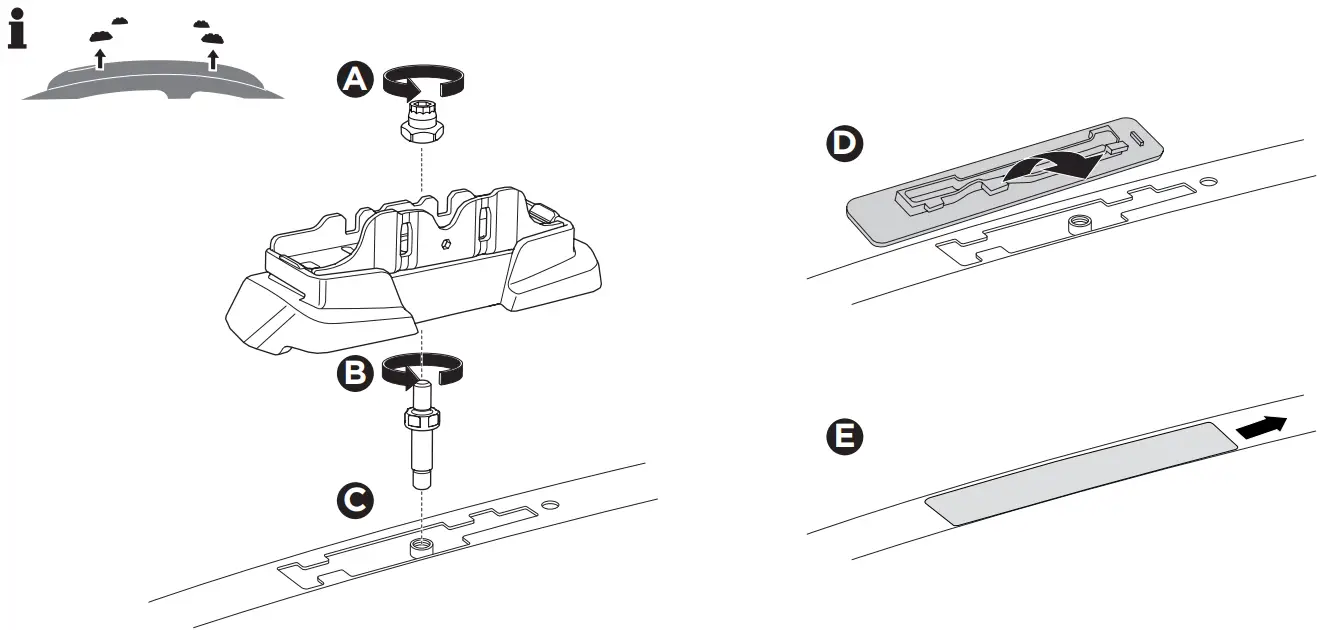 i

A

B

C

D

E