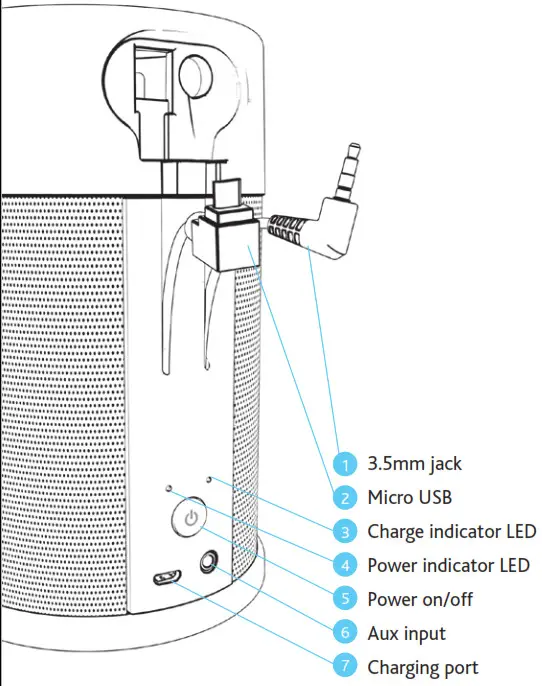 1 3.5mm jack
2 Micro USB
3 Charge indicator LED
4 Power indicator LED
5 Power on/off
6 Aux input
7 Charging port