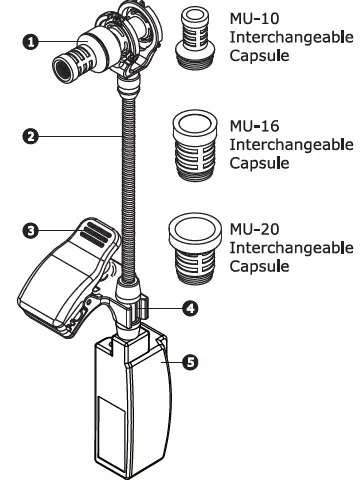 1

MU-10 Interchangeable Capsule

2

MU-16 Interchangeable Capsule

3

MU-20 Interchangeable Capsule

4

5