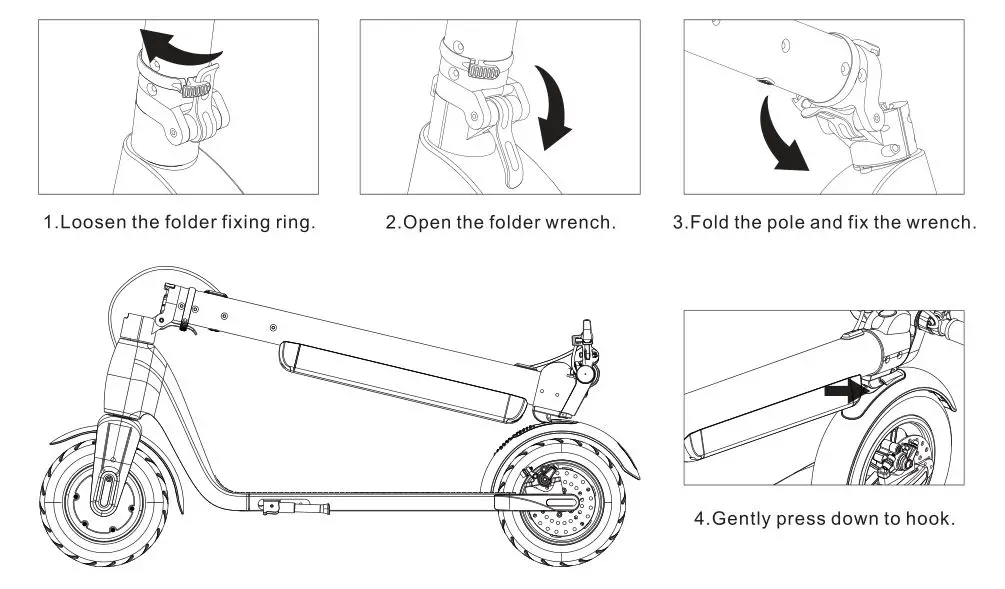 1.Loosen the folder fixing ring.

2.Open the folder wrench.

3.Fold the pole and fix the wrench.

4.Gently press down to hook.