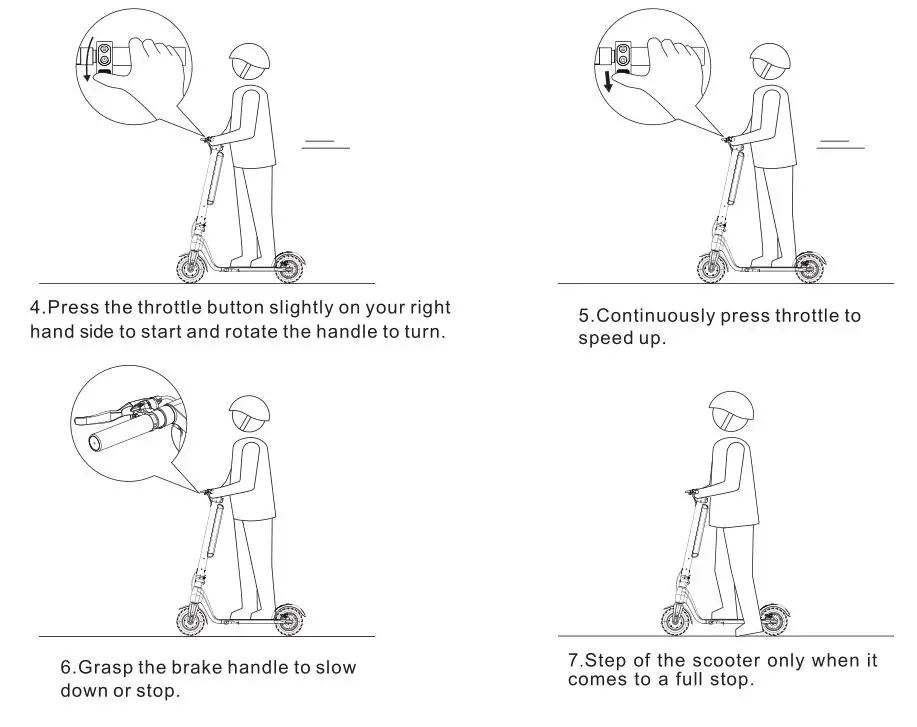 4.Press the throttle button slightly on your right hand side to start and rotate the handle to turn.

5.Continuously press throttle to speed up.

6.Grasp the brake handle to slow down or stop.

7.Step of the scooter only when it comes to a full stop.