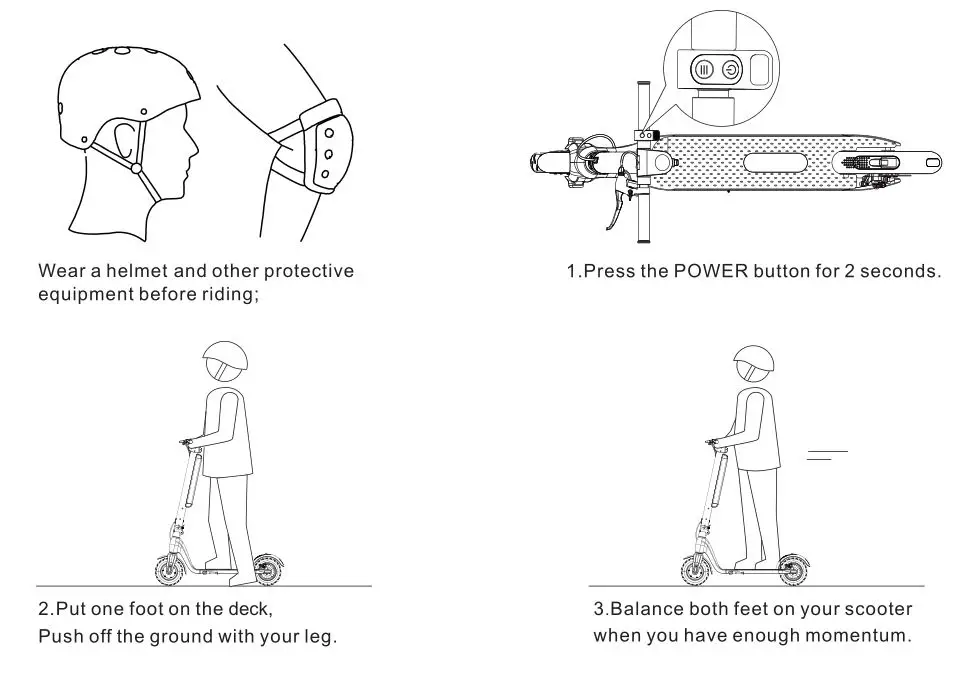 Wear a helmet and other protective equipment before riding;

1.Press the POWER button for 2 seconds.

2.Put one foot on the deck,
Push off the ground with your leg.

3.Balance both feet on your scooter when you have enough momentum.