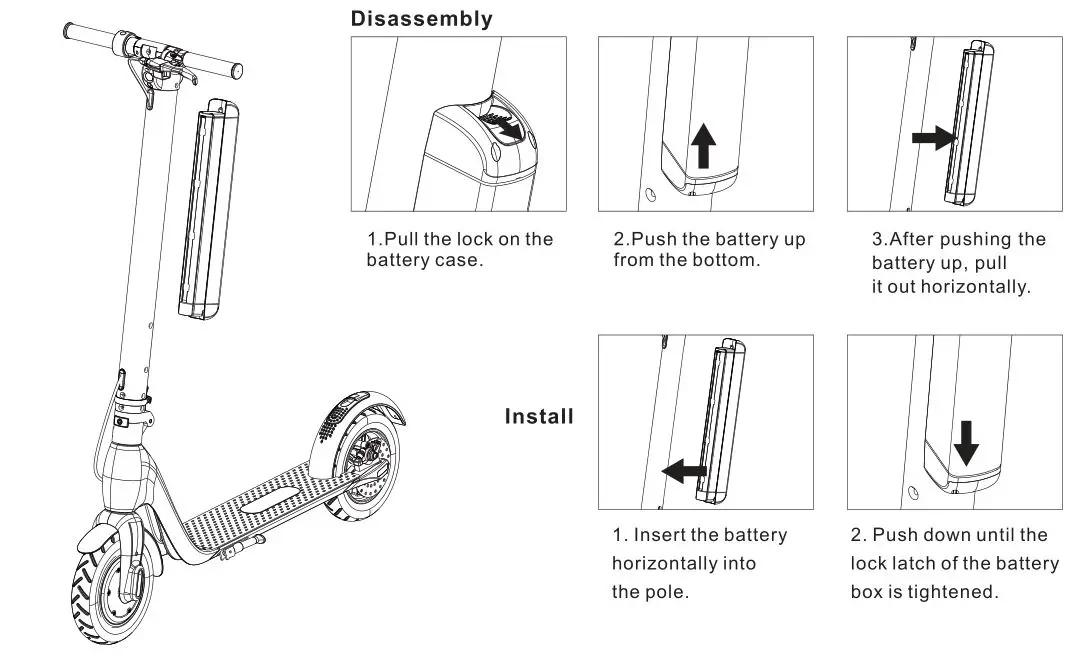 Disassembly

1.Pull the lock on the battery case.

2.Push the battery up from the bottom.

3.After pushing the battery up, pull it out horizontally.

Install

1. Insert the battery horizontally into the pole.

2. Push down until the lock latch of the battery box is tightened.