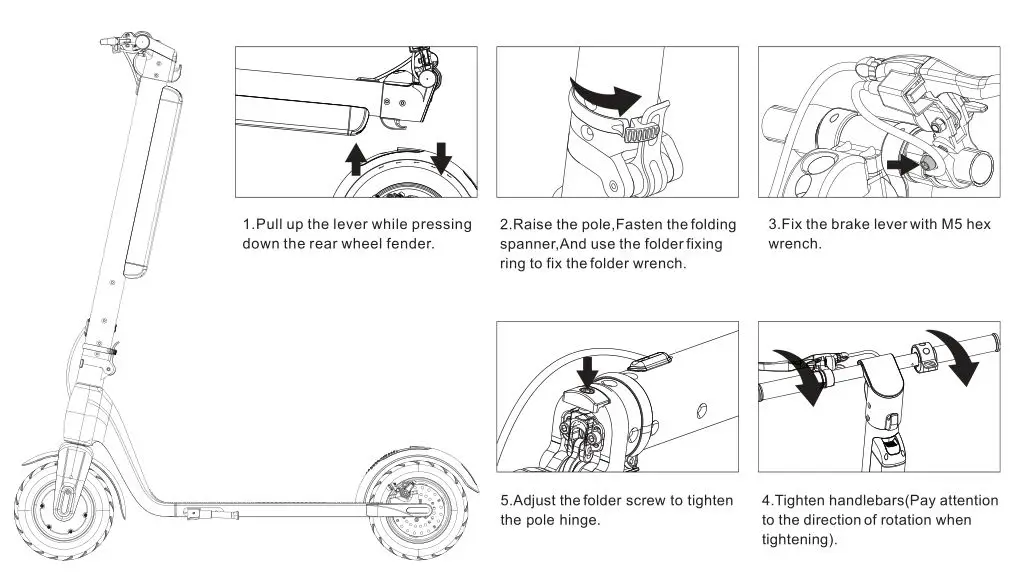 1.Pull up the lever while pressing down the rear wheel fender.

2.Raise the pole,Fasten the folding spanner,And use the folder fixing ring to fix the folder wrench.

3.Fix the brake lever with M5 hex wrench.

5.Adjust the folder screw to tighten the pole hinge.

4.Tighten handlebars(Pay attention to the direction of rotation when tightening).