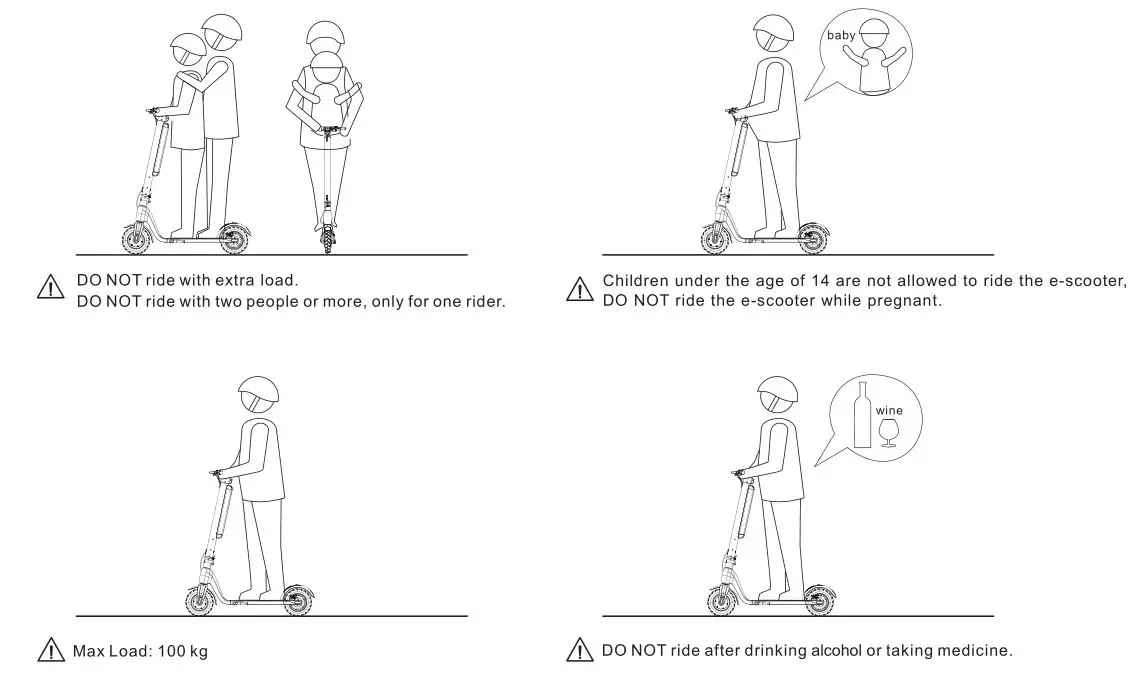 DO NOT ride with extra load.
DO NOT ride with two people or more, only for one rider.

baby

Children under the age of 14 are not allowed to ride the e-scooter, DO NOT ride the e-scooter while pregnant.

Max Load: 100 kg

wine

DO NOT ride after drinking alcohol or taking medicine.