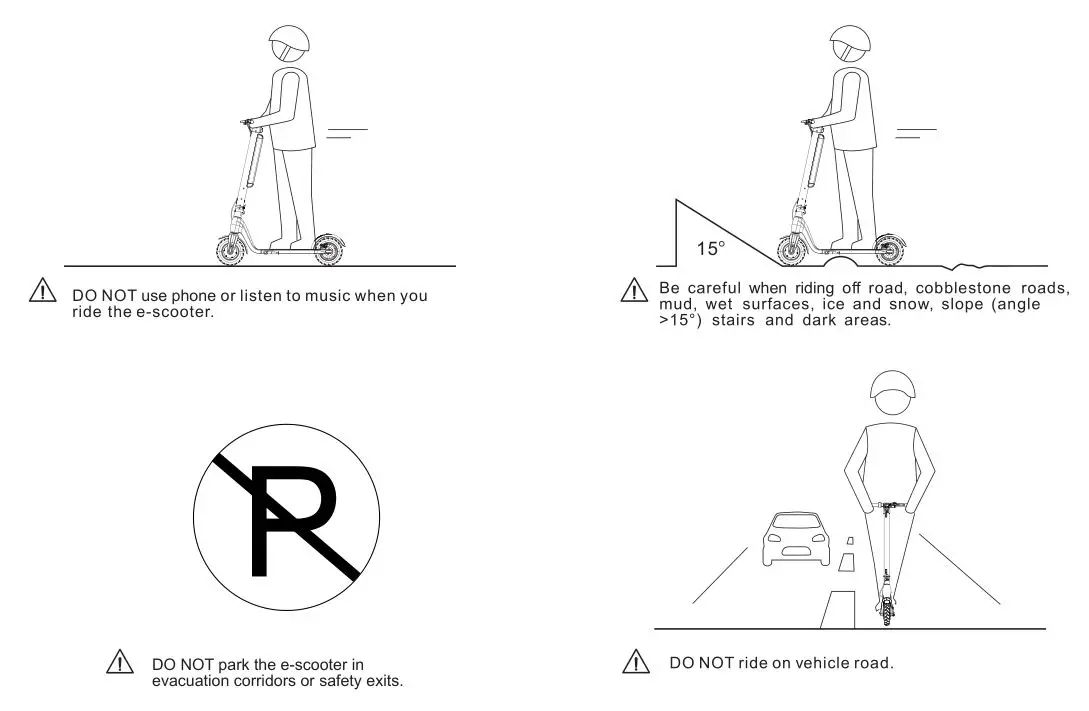 DO NOT use phone or listen to music when you ride the e-scooter.

15°

Be careful when riding off road, cobblestone roads, mud, wet surfaces, ice and snow, slope (angle >15°) stairs and dark areas.

P

DO NOT park the e-scooter in evacuation corridors or safety exits.

DO NOT ride on vehicle road.