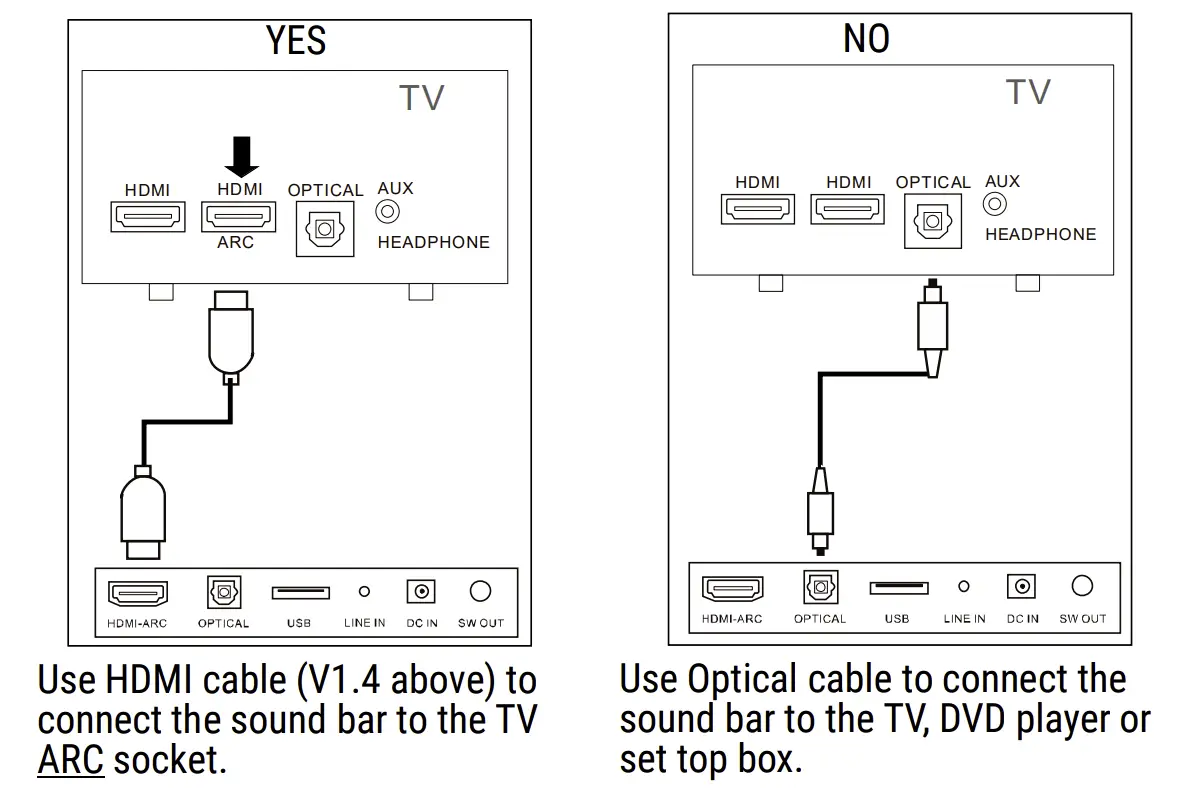 YES

TV

HDMI HDMI ARC OPTICAL AUX HEADPHONE

HDMI-ARC OPTICAL USB LINE IN DC IN SW OUT

Use HDMI cable (V1.4 above) to connect the sound bar to the TV ARC socket.

NO

TV

HDMI HDMI OPTICAL AUX HEADPHONE

HDMI-ARC OPTICAL USB LINE IN DC IN SW OUT

Use Optical cable to connect the sound bar to the TV, DVD player or set top box.