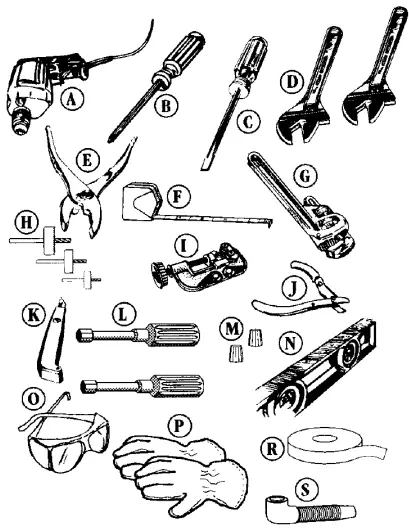 A
B
C
D
E
F
G
H
I
J
K
L
M
N
O
P
R
S