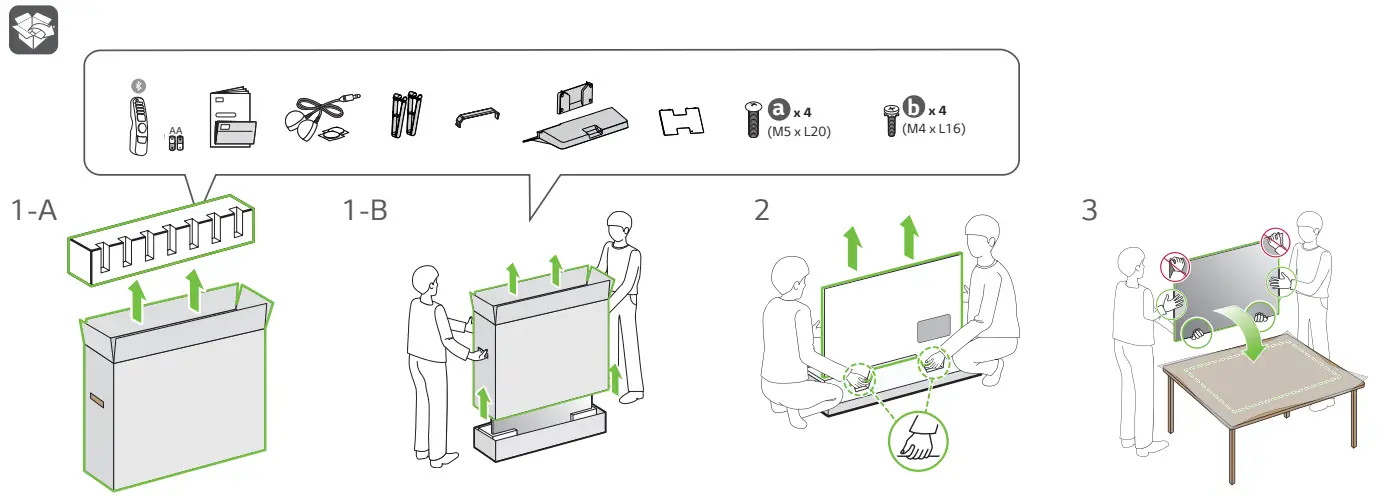 AA

a x 4
(M5 x L20)

b x 4
(M4 x L16)

1-A

1-B

2

3