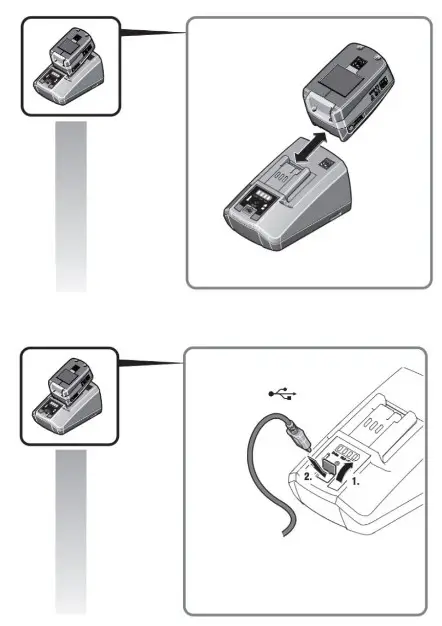 2.
1.