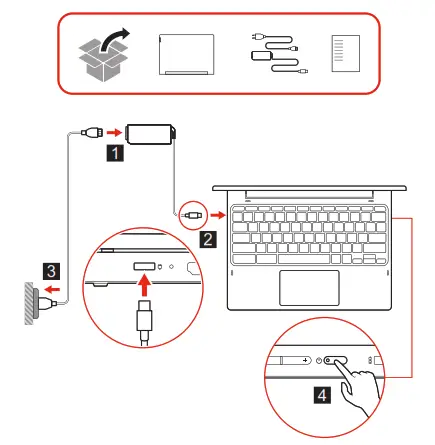 1

2

3

4