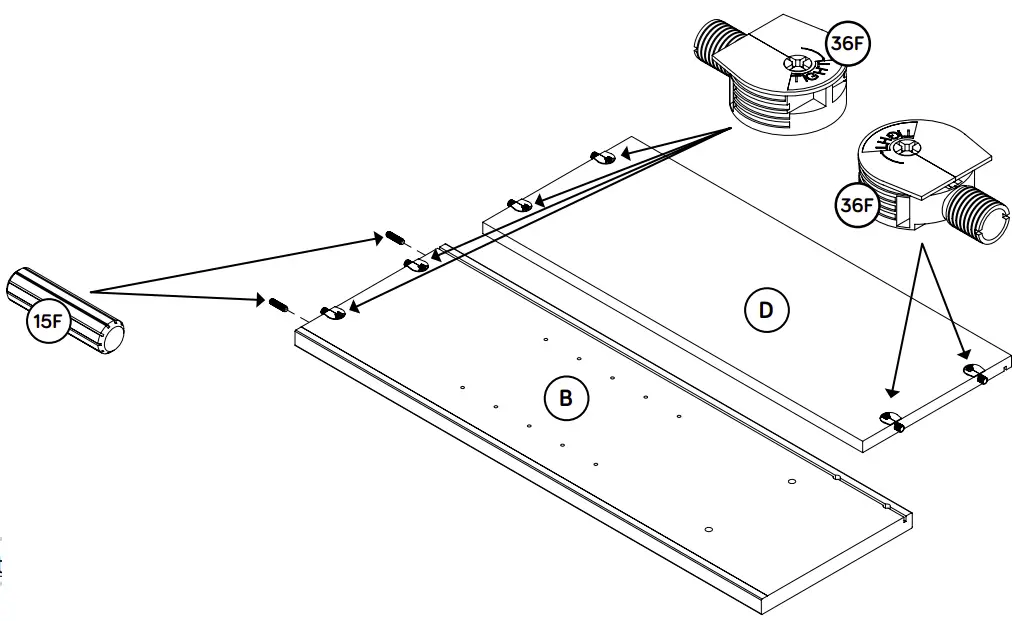 36F

36F

15F

D

B