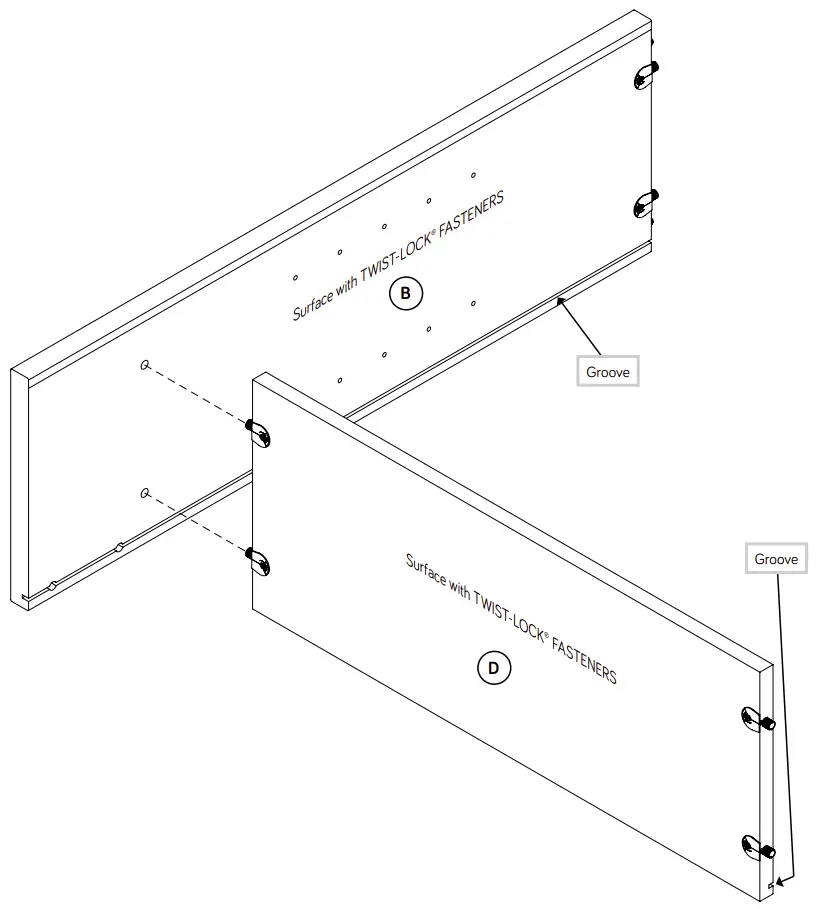 Surface with TWIST-LOCK® FASTENERS

B

Groove

Groove

Surface with TWIST-LOCK® FASTENERS

D