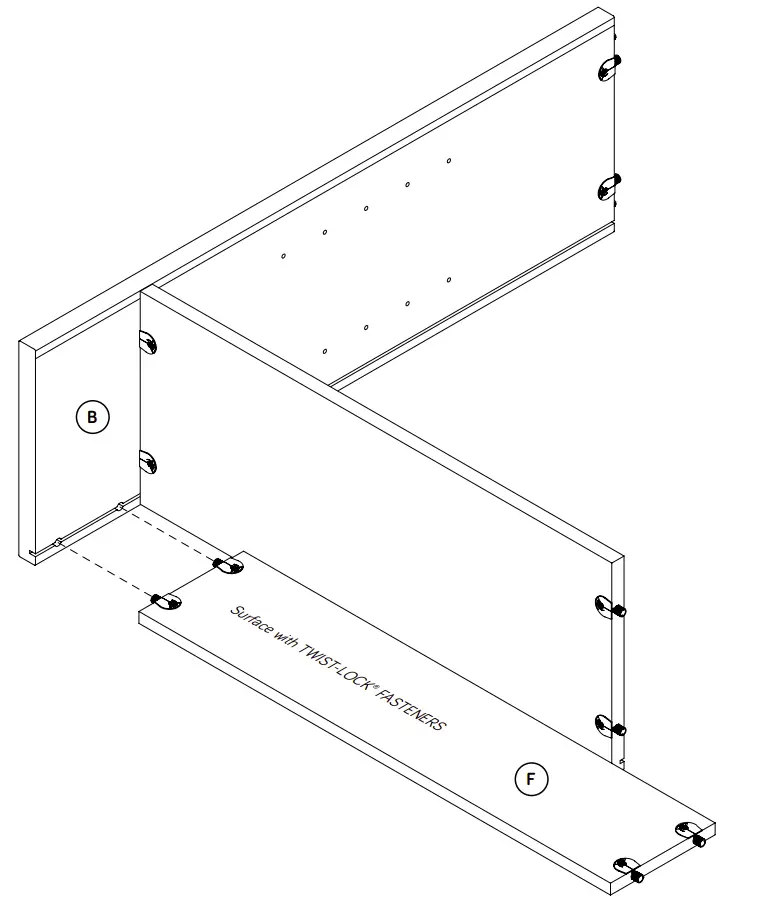 B

Surface with TWIST-LOCK® FASTENERS

F