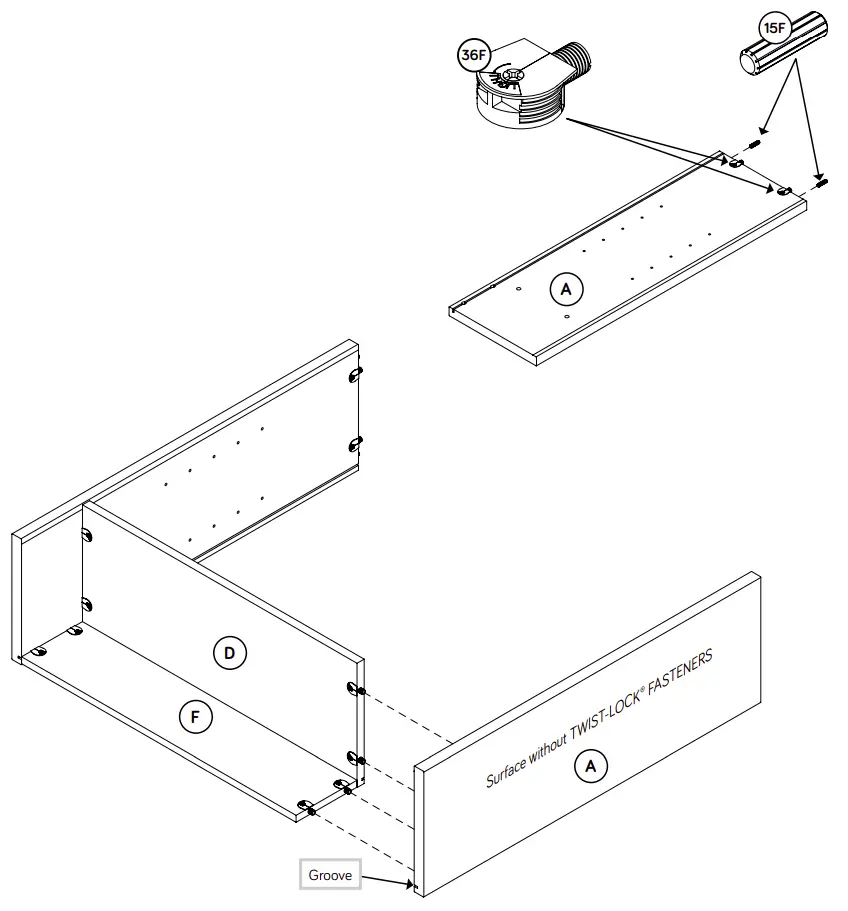 36F

15F

A

D

F

Surface without TWIST-LOCK® FASTENERS

A

Groove