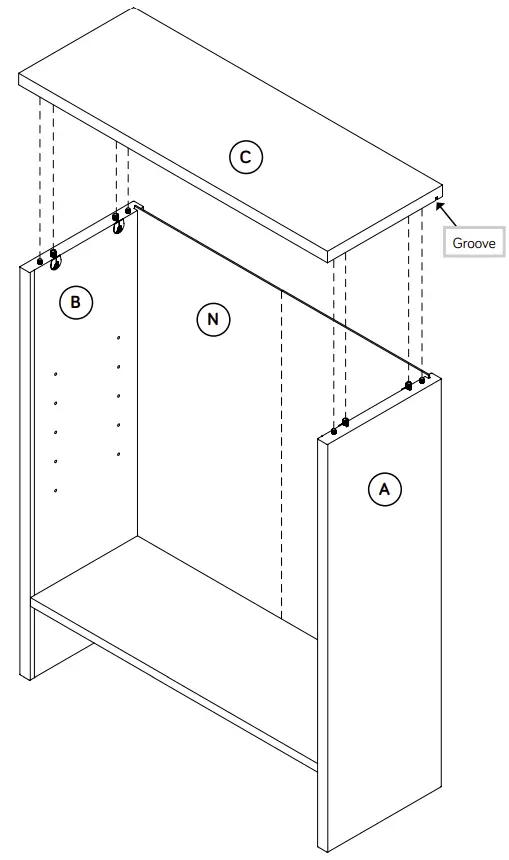 C

Groove

B

N

A