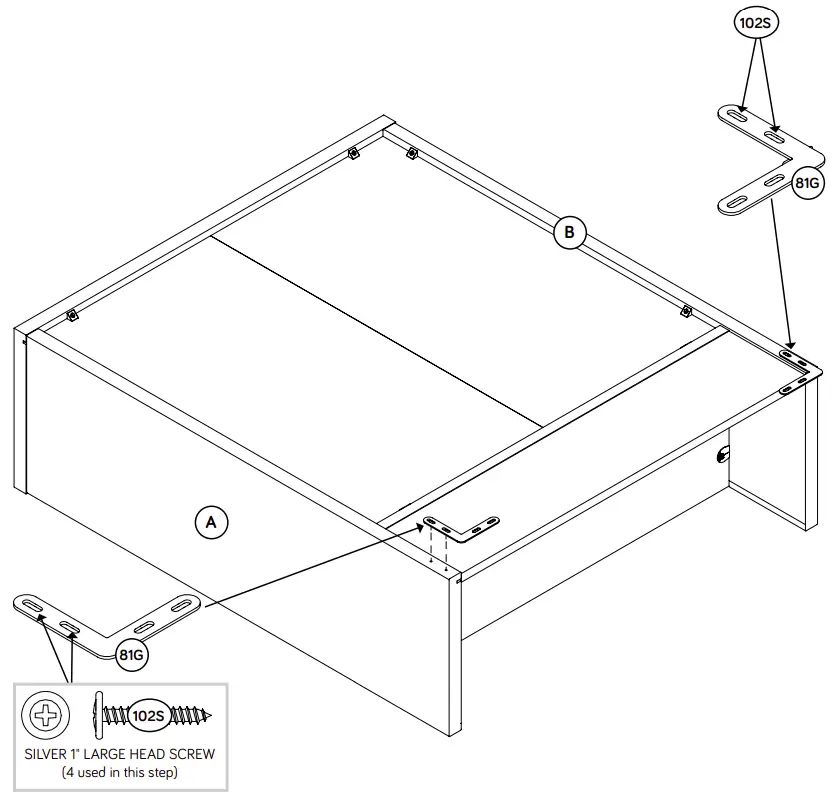 102S

81G

B

A

81G

102S

SILVER 1" LARGE HEAD SCREW
(4 used in this step)