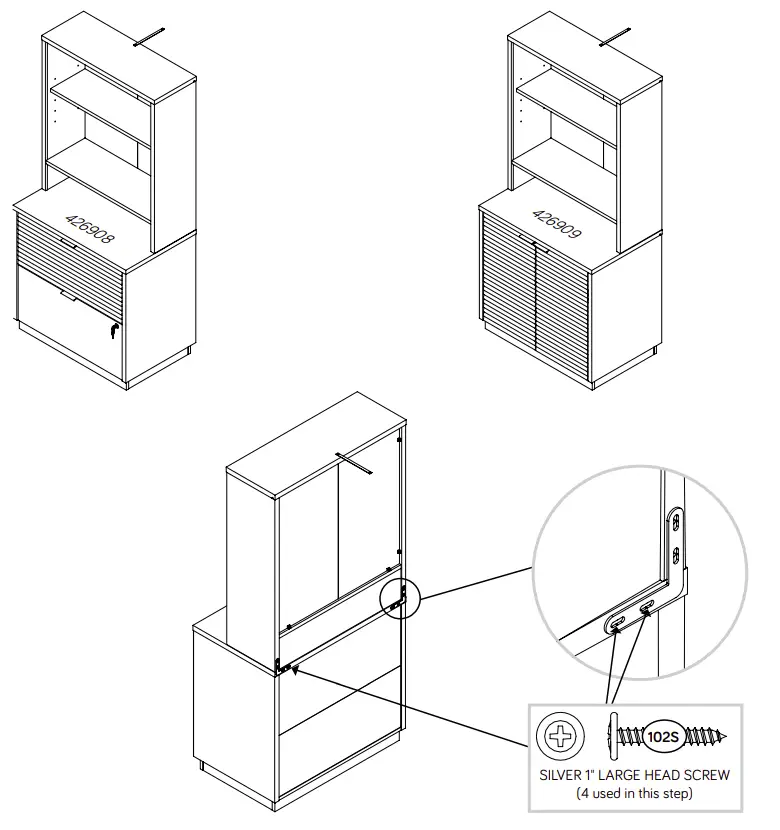 426908

426909

102S

SILVER 1" LARGE HEAD SCREW
(4 used in this step)