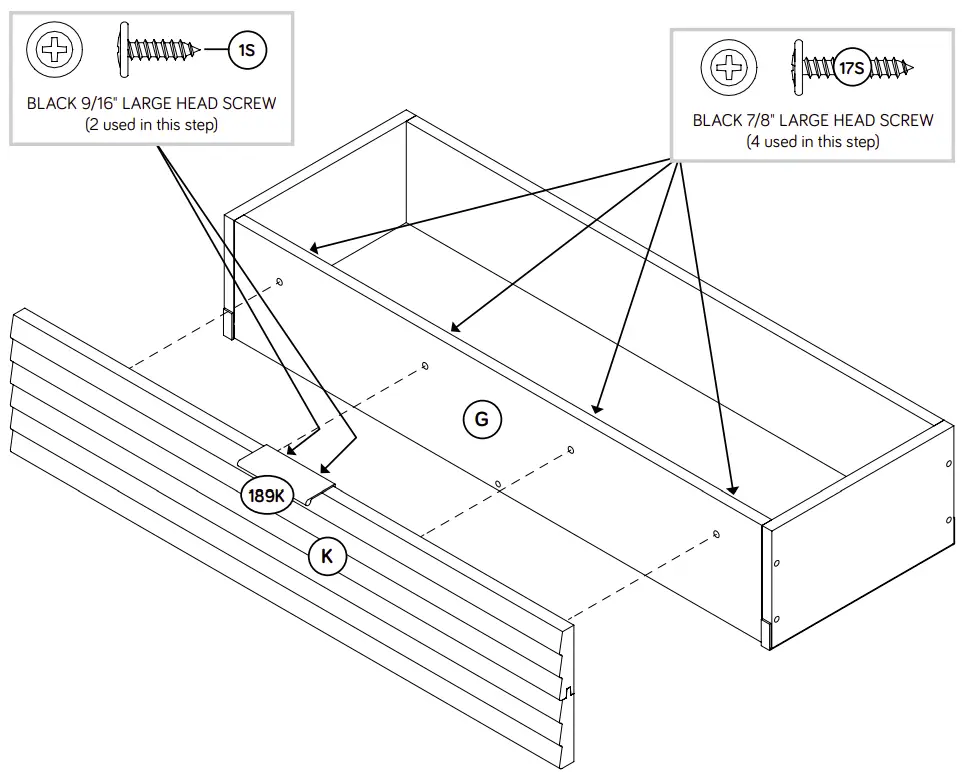 1S

BLACK 9/16" LARGE HEAD SCREW
(2 used in this step)

17S

BLACK 7/8" LARGE HEAD SCREW
(4 used in this step)

G

189K

K