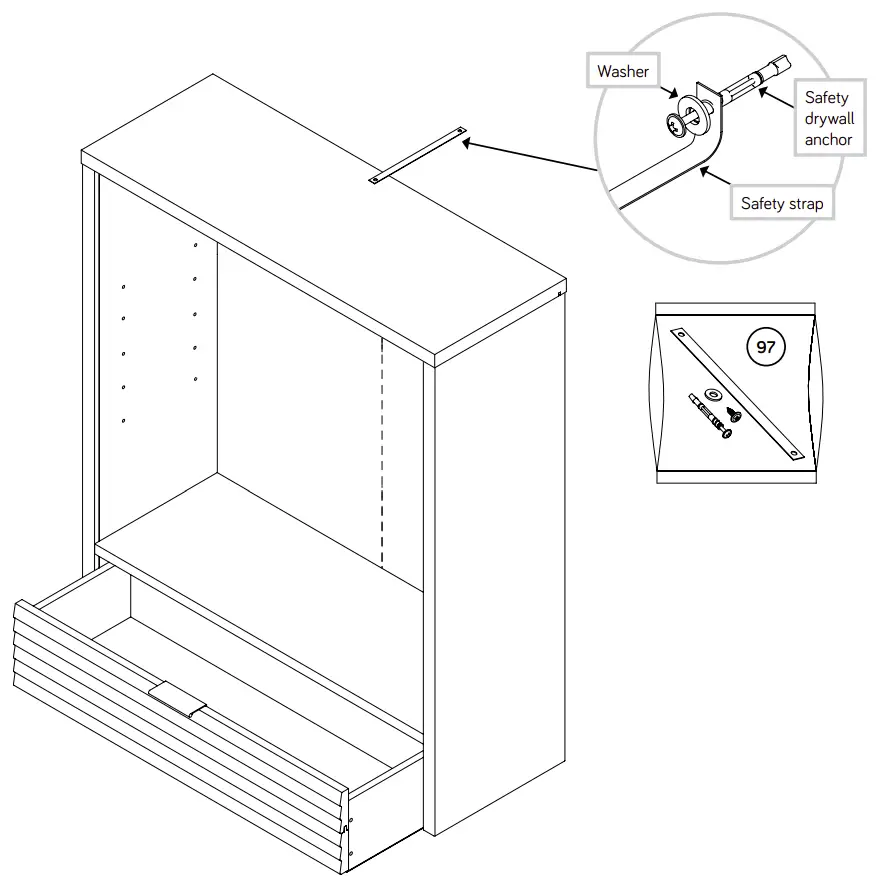 Washer

Safety drywall anchor

Safety strap

97