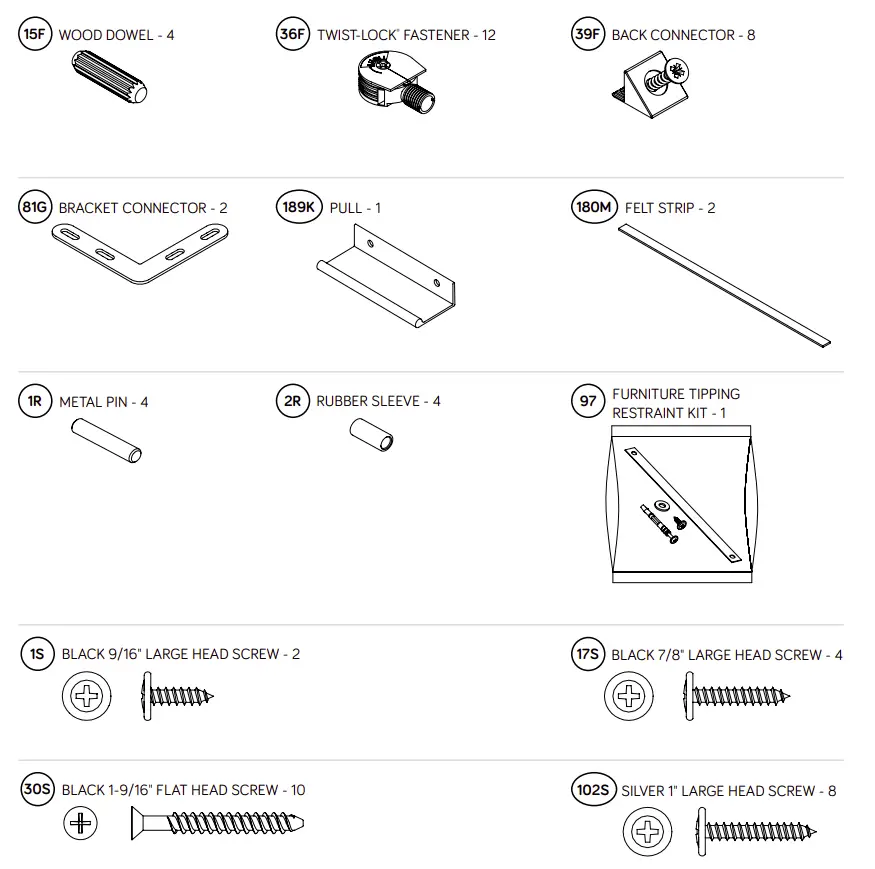 15F WOOD DOWEL - 4

36F TWIST-LOCK® FASTENER - 12

39F BACK CONNECTOR - 8

81G BRACKET CONNECTOR - 2

189K PULL - 1

180M FELT STRIP - 2

1R METAL PIN - 4

2R RUBBER SLEEVE - 4

97 FURNITURE TIPPING RESTRAINT KIT - 1

1S BLACK 9/16" LARGE HEAD SCREW - 2

17S BLACK 7/8" LARGE HEAD SCREW - 4

30S BLACK 1-9/16" FLAT HEAD SCREW - 10

102S SILVER 1" LARGE HEAD SCREW - 8