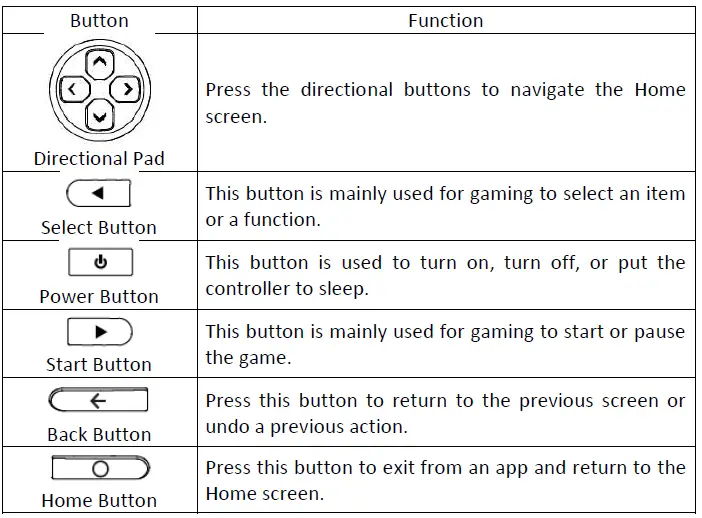 | Button | Function |
|---|---|
| Directional Pad | Press the directional buttons to navigate the Home screen. |
| Select Button | This button is mainly used for gaming to select an item or a function. |
| Power Button | This button is used to turn on, turn off, or put the controller to sleep. |
| Start Button | This button is mainly used for gaming to start or pause the game. |
| Back Button | Press this button to return to the previous screen or undo a previous action. |
| Home Button | Press this button to exit from an app and return to the Home screen. |