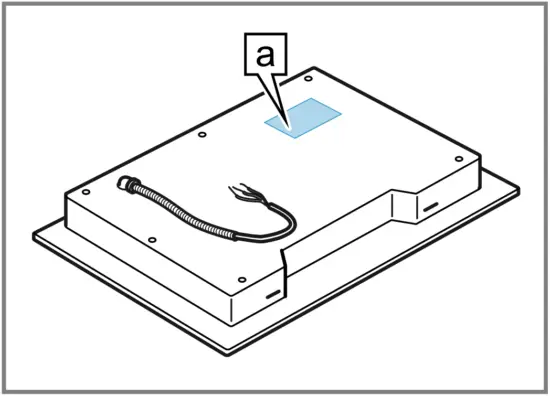 a