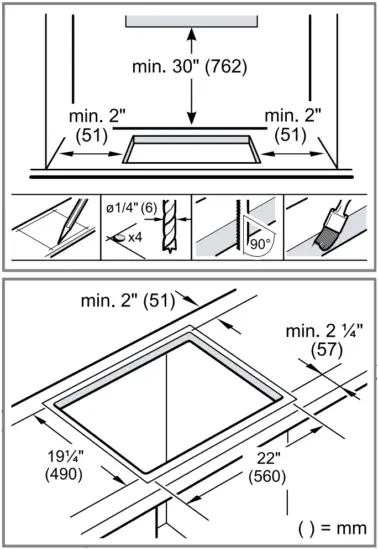 min. 30" (762)

min. 2" (51)

min. 2" (51)

ø1/4" (6)

x4

90°

min. 2" (51)

min. 2 ¼" (57)

19¼" (490)

22" (560)

( ) = mm