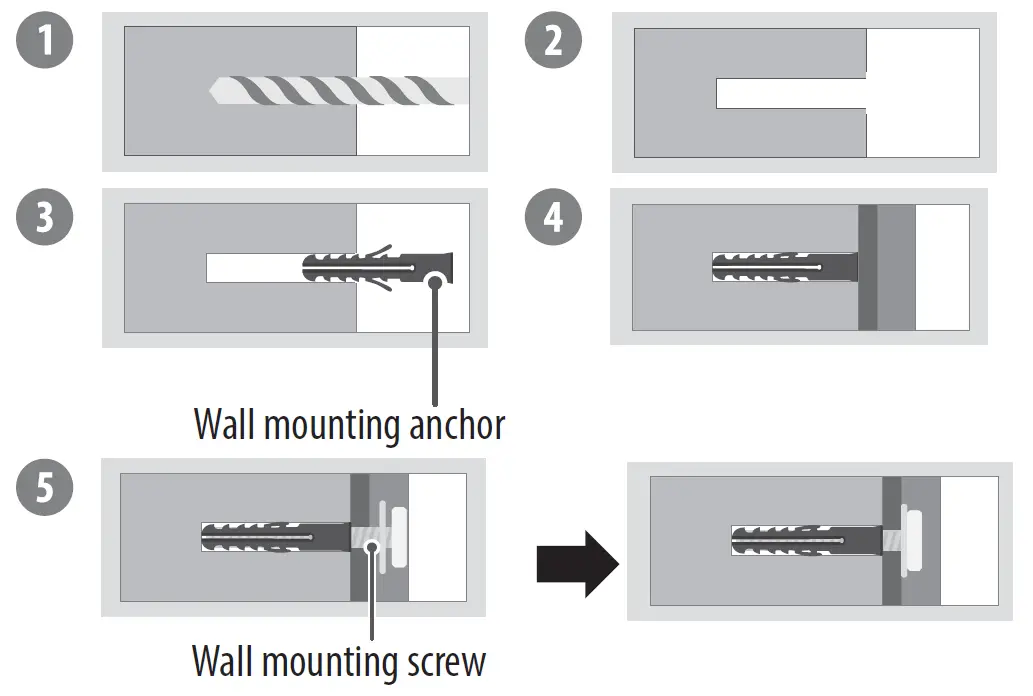 1

2

3

4

Wall mounting anchor

5

Wall mounting screw