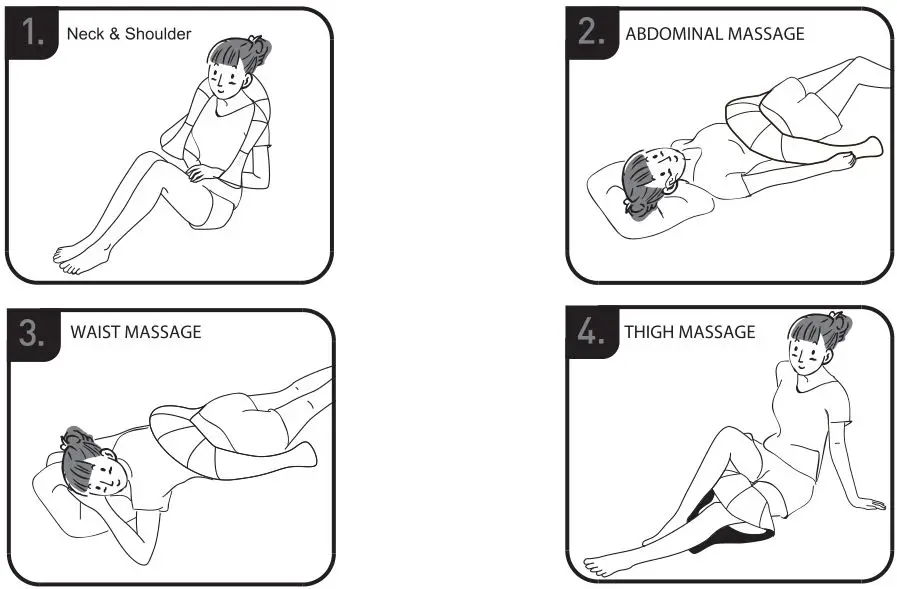 1. Neck & Shoulder

2. ABDOMINAL MASSAGE

3. WAIST MASSAGE

4. THIGH MASSAGE