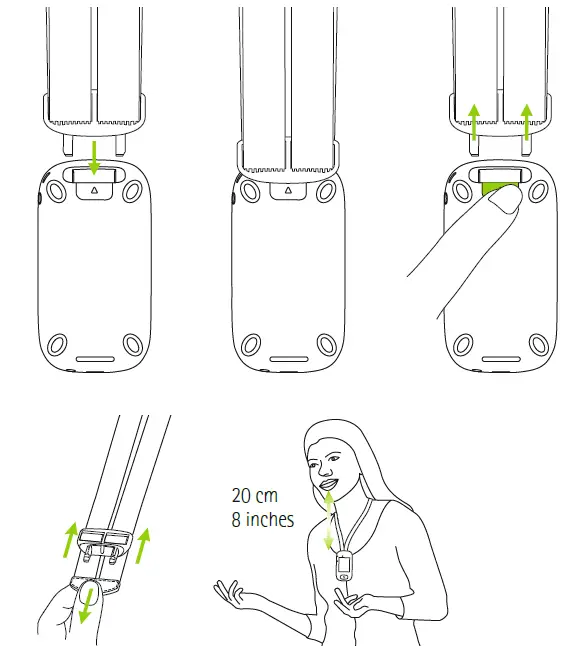 20 cm
8 inches