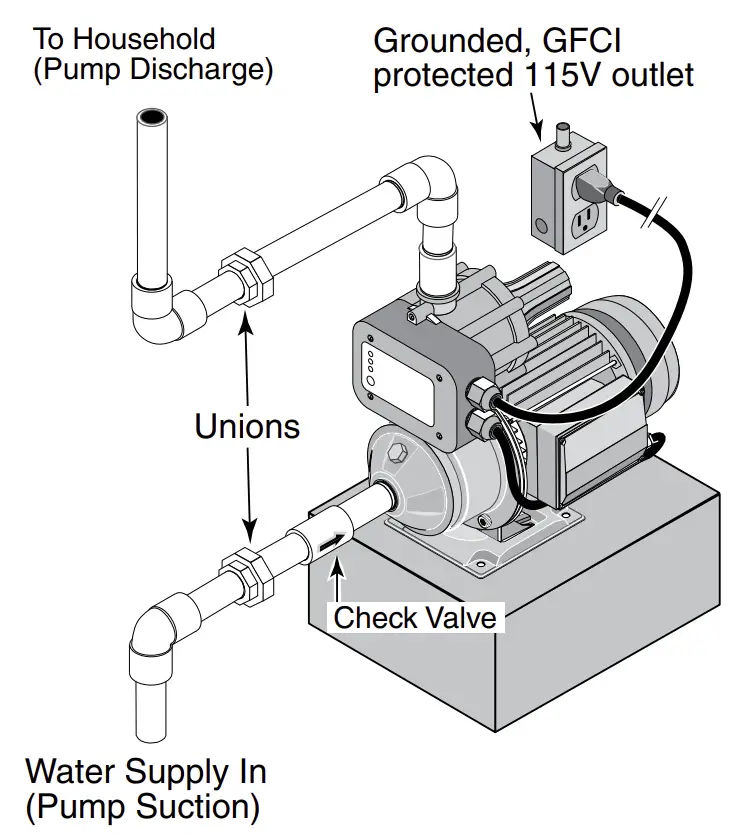 To Household
(Pump Discharge)

Grounded, GFCI
protected 115V outlet

Unions

Check Valve

Water Supply In
(Pump Suction)