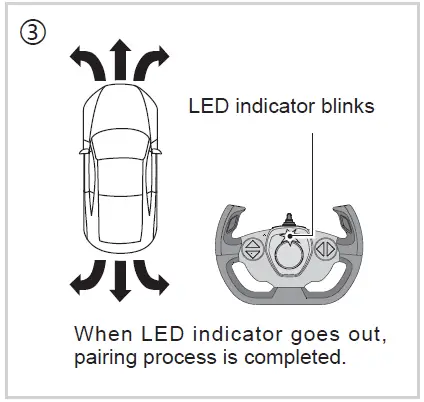 ③

LED indicator blinks

When LED indicator goes out, pairing process is completed.